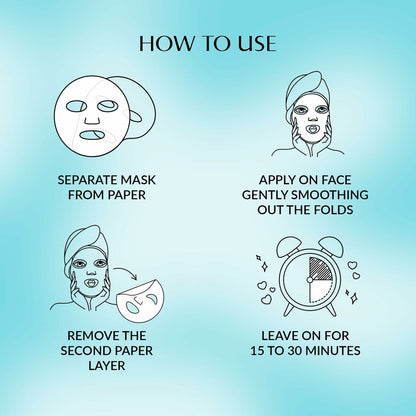 HOW TO USE

SEPARATE MASK FROM PAPER

APPLY ON FACE GENTLY SMOOTHING OUT THE FOLDS

REMOVE THE SECOND PAPER LAYER

LEAVE ON FOR 15 TO 30 MINUTES